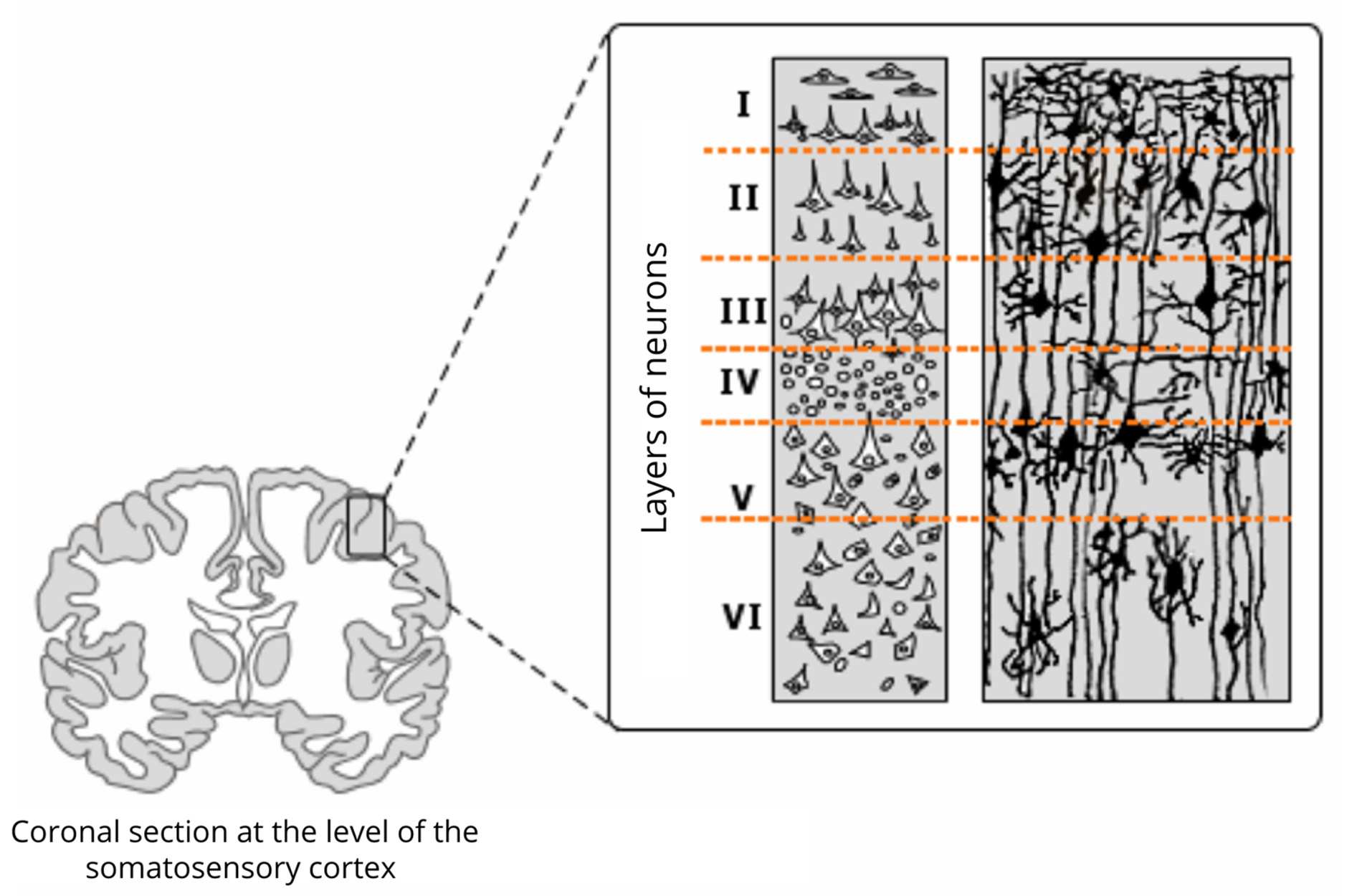 Layers of neurons

I

II

III

IV

V

VI

Coronal section at the level of the somatosensory cortex