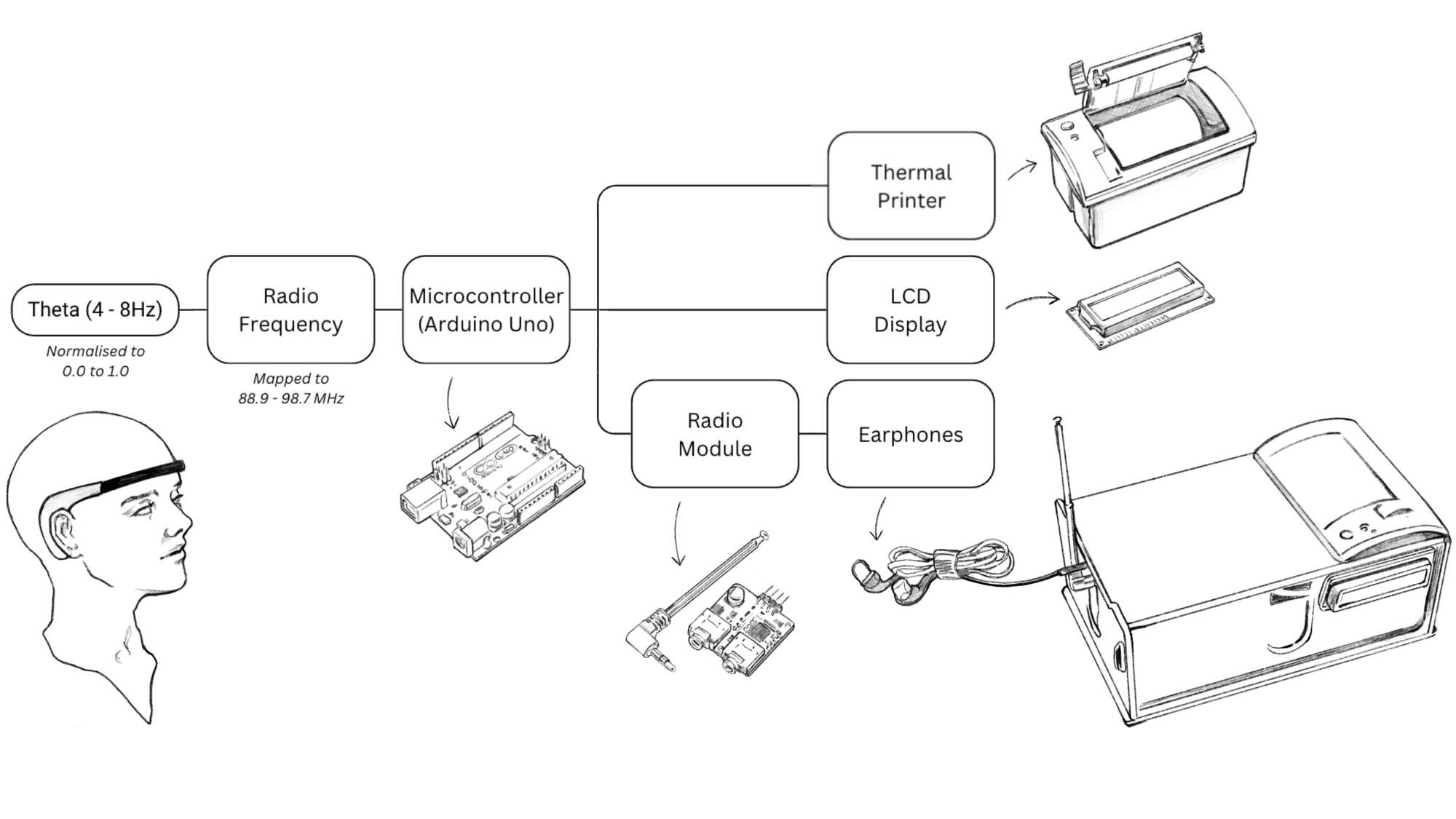 Theta (4 - 8Hz)

Normalised to 0.0 to 1.0

Radio Frequency

Mapped to 88.9 - 98.7 MHz

Microcontroller (Arduino Uno)

Thermal Printer

LCD Display

Radio Module

Earphones