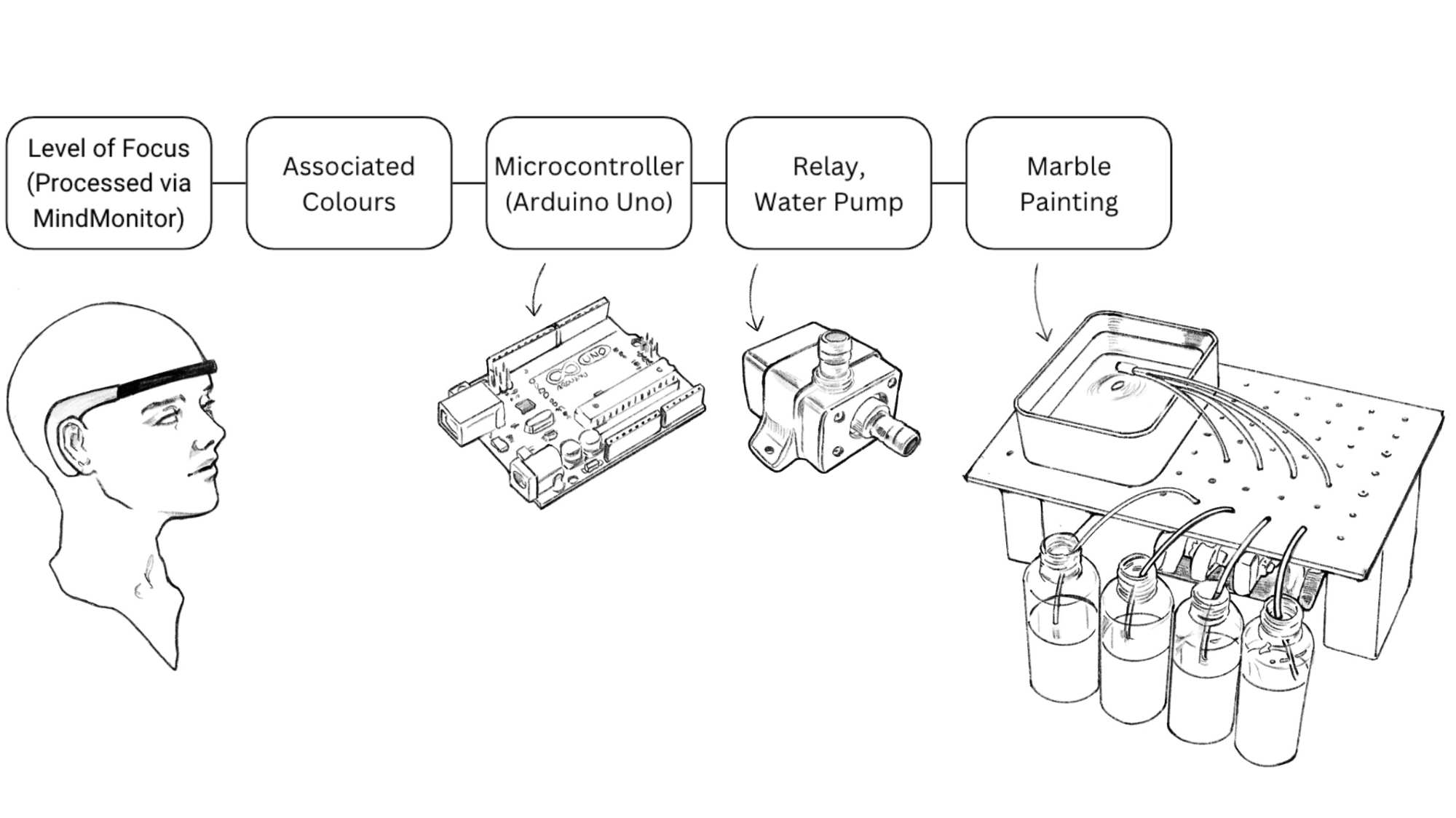 Level of Focus (Processed via MindMonitor)

Associated Colours

Microcontroller (Arduino Uno)

Relay, Water Pump

Marble Painting

UNO
ARDUINO